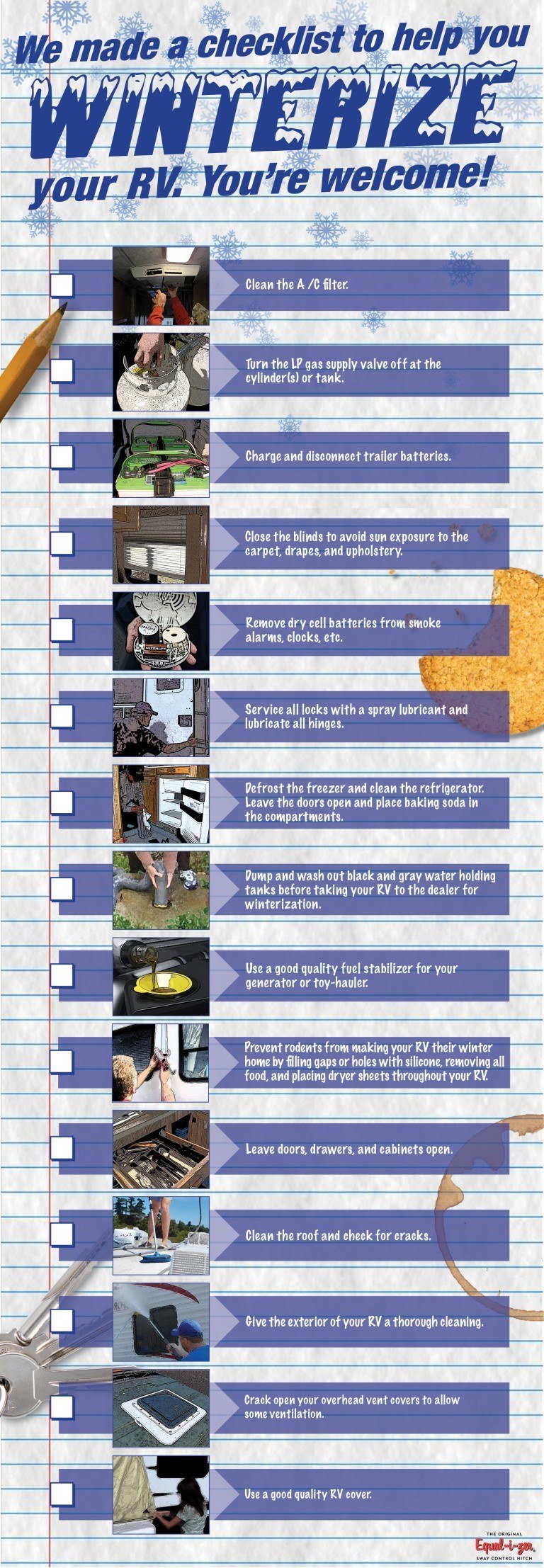 We made a checklist to help you
WINTERIZE
your RV. You're welcome!

Clean the A /C filter.

Turn the LP gas supply valve off at the cylinder(s) or tank.

Charge and disconnect trailer batteries.

Close the blinds to avoid sun exposure to the carpet, drapes, and upholstery.

Remove dry cell batteries from smoke alarms, clocks, etc.

Service all locks with a spray lubricant and lubricate all hinges.

Defrost the freezer and clean the refrigerator. Leave the doors open and place baking soda in the compartments.

Dump and wash out black and gray water holding tanks before taking your RV to the dealer for winterization.

Use a good quality fuel stabilizer for your generator or toy-hauler.

Prevent rodents from making your RV their winter home by filling gaps or holes with silicone, removing all food, and placing dryer sheets throughout your RV.

Leave doors, drawers, and cabinets open.

Clean the roof and check for cracks.

Give the exterior of your RV a thorough cleaning.

Crack open your overhead vent covers to allow some ventilation.

Use a good quality RV cover.

THE ORIGINAL
Equal-i-zer
SWAY CONTROL HITCH